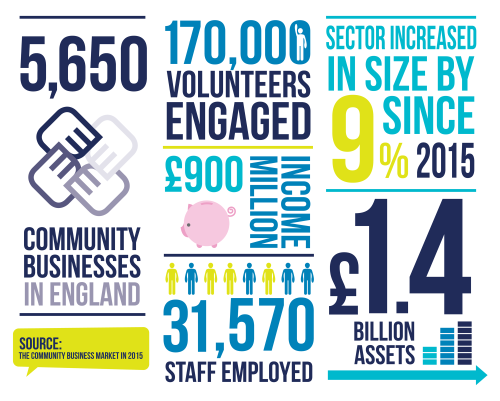 5,650

COMMUNITY BUSINESSES IN ENGLAND

SOURCE:
THE COMMUNITY BUSINESS MARKET IN 2015

170,000 VOLUNTEERS ENGAGED

£900 MILLION INCOME

31,570 STAFF EMPLOYED

SECTOR INCREASED IN SIZE BY 9% SINCE 2015

£1.4 BILLION ASSETS